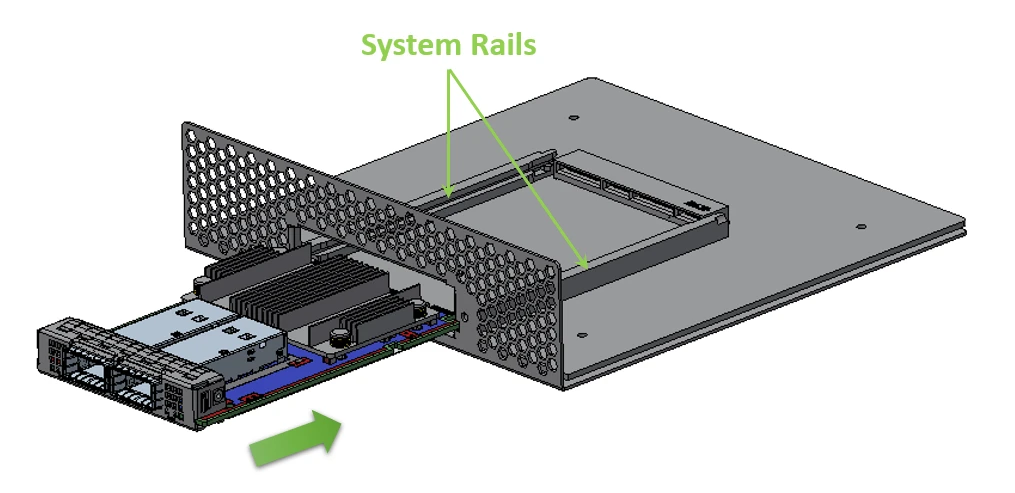 System Rails